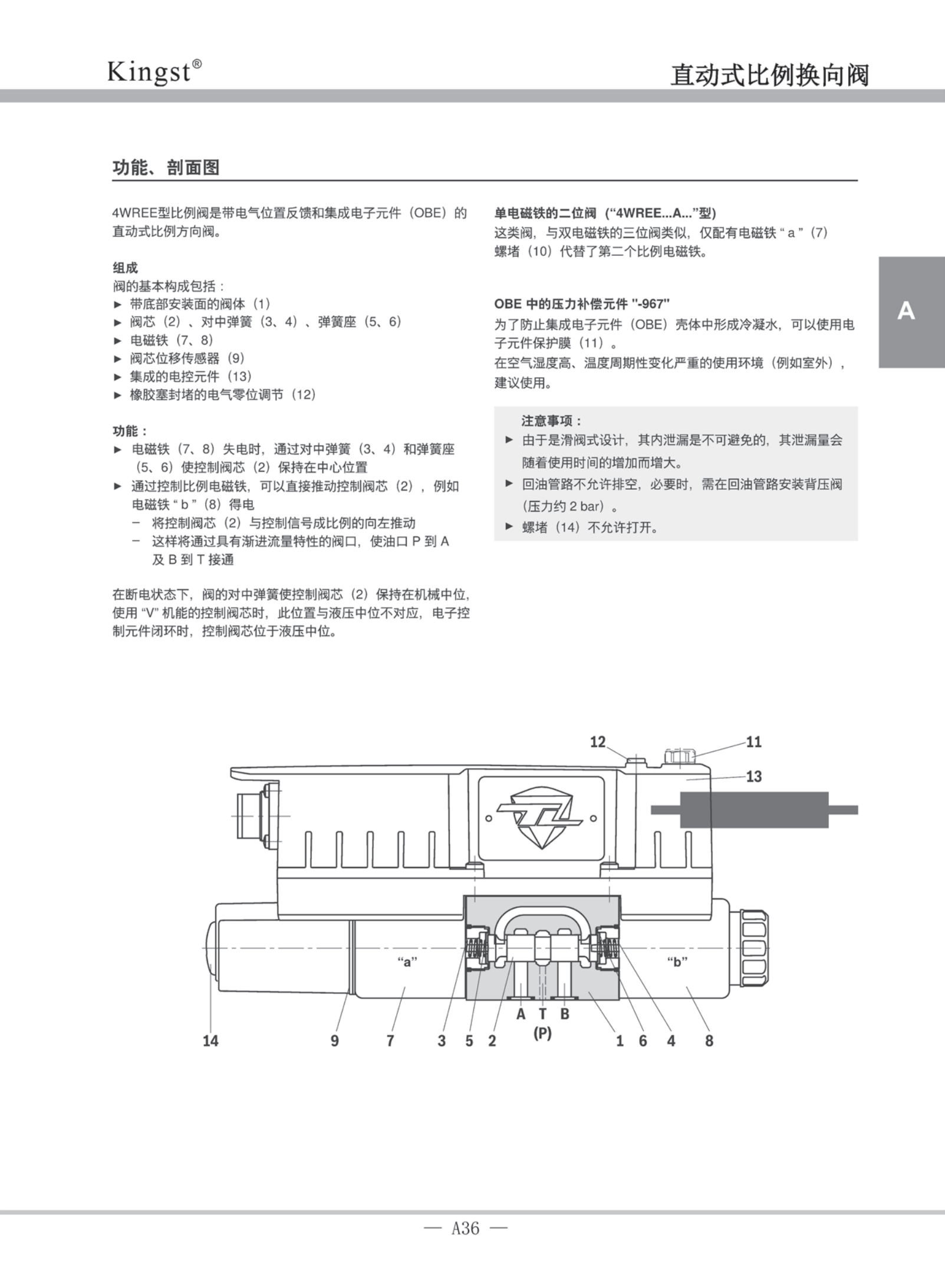 Kingst®

直动式比例换向阀

功能、剖面图

4WREE型比例阀是带电气位置反馈和集成电子元件（OBE）的直动式比例方向阀。

组成
阀的基本构成包括：
► 带底部安装面的阀体（1）
► 阀芯（2）、对中弹簧（3、4）、弹簧座（5、6）
► 电磁铁（7、8）
► 阀芯位移传感器（9）
► 集成的电控元件（13）
► 橡胶塞封堵的电气零位调节（12）

功能：
► 电磁铁（7、8）失电时，通过对中弹簧（3、4）和弹簧座（5、6）使控制阀芯（2）保持在中心位置
► 通过控制比例电磁铁，可以直接推动控制阀芯（2），例如电磁铁 “ b ”（8）得电
– 将控制阀芯（2）与控制信号成比例的向左推动
– 这样将通过具有渐进流量特性的阀口，使油口 P 到 A 及 B 到 T 接通

在断电状态下，阀的对中弹簧使控制阀芯（2）保持在机械中位，使用 “V” 机能的控制阀芯时，此位置与液压中位不对应，电子控制元件闭环时，控制阀芯位于液压中位。

单电磁铁的二位阀（“4WREE...A...”型）
这类阀，与双电磁铁的三位阀类似，仅配有电磁铁 “ a ”（7）螺堵（10）代替了第二个比例电磁铁。

OBE 中的压力补偿元件 "-967"
为了防止集成电子元件（OBE）壳体中形成冷凝水，可以使用电子元件保护膜（11）。
在空气湿度高、温度周期性变化严重的使用环境（例如室外），建议使用。

注意事项：
► 由于是滑阀式设计，其内泄漏是不可避免的，其泄漏量会随着使用时间的增加而增大。
► 回油管路不允许排空，必要时，需在回油管路安装背压阀（压力约 2 bar）。
► 螺堵（14）不允许打开。

A

12 11 13
“a” “b”
A T B
(P)
14 9 7 3 5 2 1 6 4 8

— A36 —